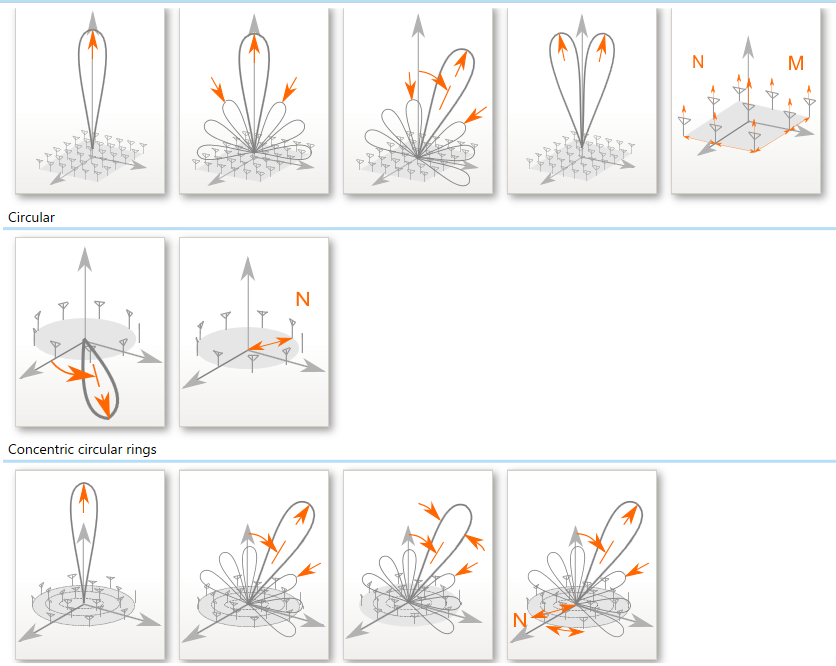 N

M

Circular

N

Concentric circular rings

N